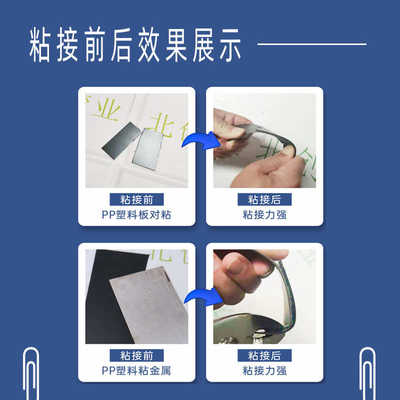 粘接前后效果展示

粘接前
PP塑料板对粘

粘接后
粘接力强

粘接前
PP塑料粘金属

粘接后
粘接力强