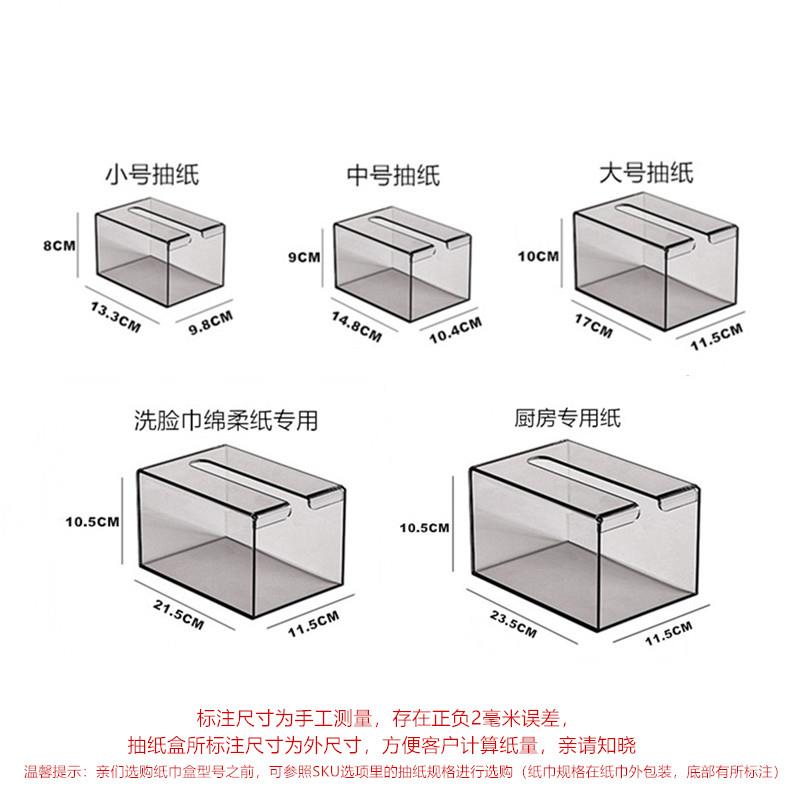 小号抽纸

8CM

13.3CM

9.8CM

中号抽纸

9CM

14.8CM

10.4CM

大号抽纸

10CM

17CM

11.5CM

洗脸巾绵柔纸专用

10.5CM

21.5CM

11.5CM

厨房专用纸

10.5CM

23.5CM

11.5CM

标注尺寸为手工测量，存在正负2毫米误差，
抽纸盒所标注尺寸为外尺寸，方便客户计算纸量，亲请知晓

温馨提示：亲们选购纸巾盒型号之前，可参照SKU选项里的抽纸规格进行选购（纸巾规格在纸巾外包装，底部有所标注）