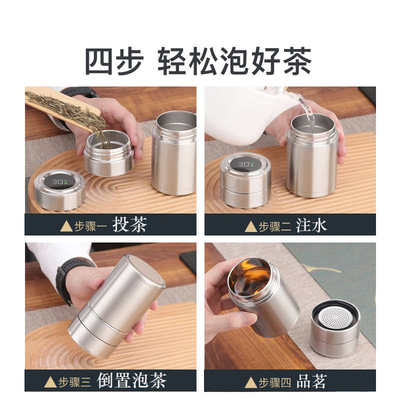 四步 轻松泡好茶

▲步骤一 投茶

▲步骤二 注水

▲步骤三 倒置泡茶

▲步骤四 品茗