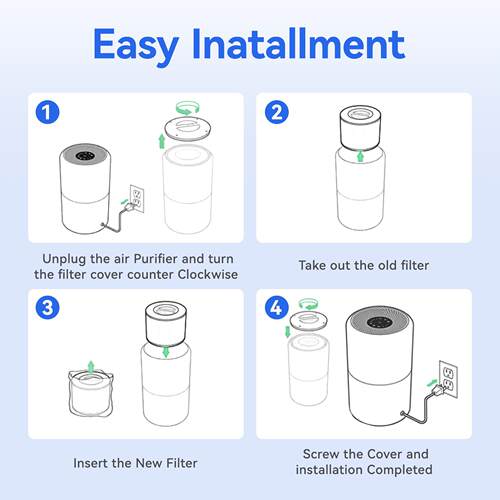 Easy Inatallment

1

Unplug the air Purifier and turn the filter cover counter Clockwise

2

Take out the old filter

3

Insert the New Filter

4

Screw the Cover and installation Completed