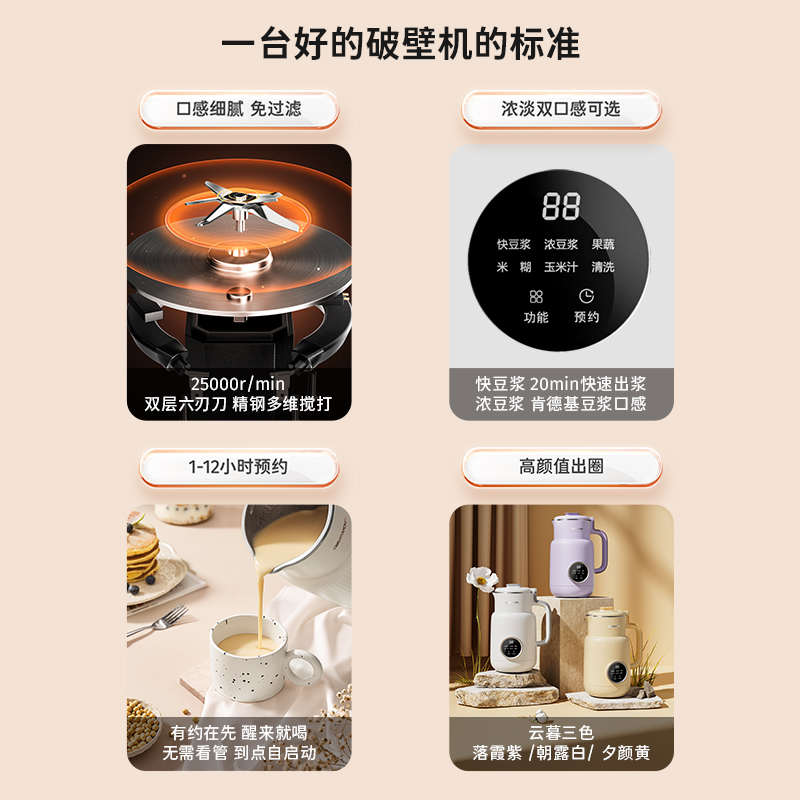 一台好的破壁机的标准

口感细腻 免过滤

25000r/min
双层六刃刀 精钢多维搅打

浓淡双口感可选

88
快豆浆 浓豆浆 果蔬
米 糊 玉米汁 清洗
功能 预约

快豆浆 20min快速出浆
浓豆浆 肯德基豆浆口感

1-12小时预约

有约在先 醒来就喝
无需看管 到点自启动

高颜值出圈

云暮三色
落霞紫 /朝露白/ 夕颜黄