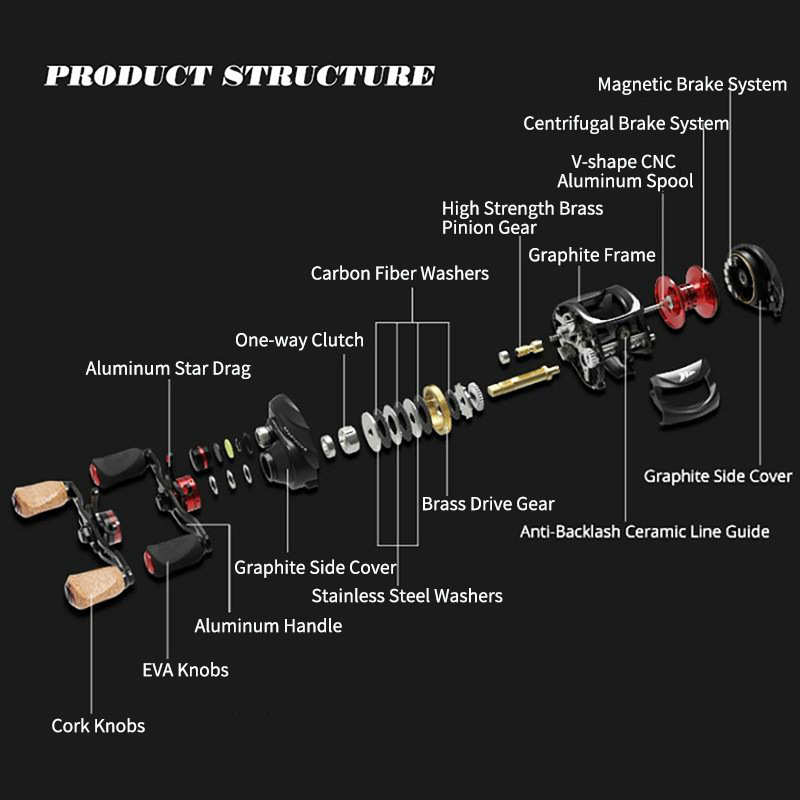 PRODUCT STRUCTURE

Magnetic Brake System

Centrifugal Brake System

V-shape CNC Aluminum Spool

High Strength Brass Pinion Gear

Graphite Frame

Carbon Fiber Washers

One-way Clutch

Aluminum Star Drag

Graphite Side Cover

Brass Drive Gear

Anti-Backlash Ceramic Line Guide

Graphite Side Cover

Stainless Steel Washers

Aluminum Handle

EVA Knobs

Cork Knobs