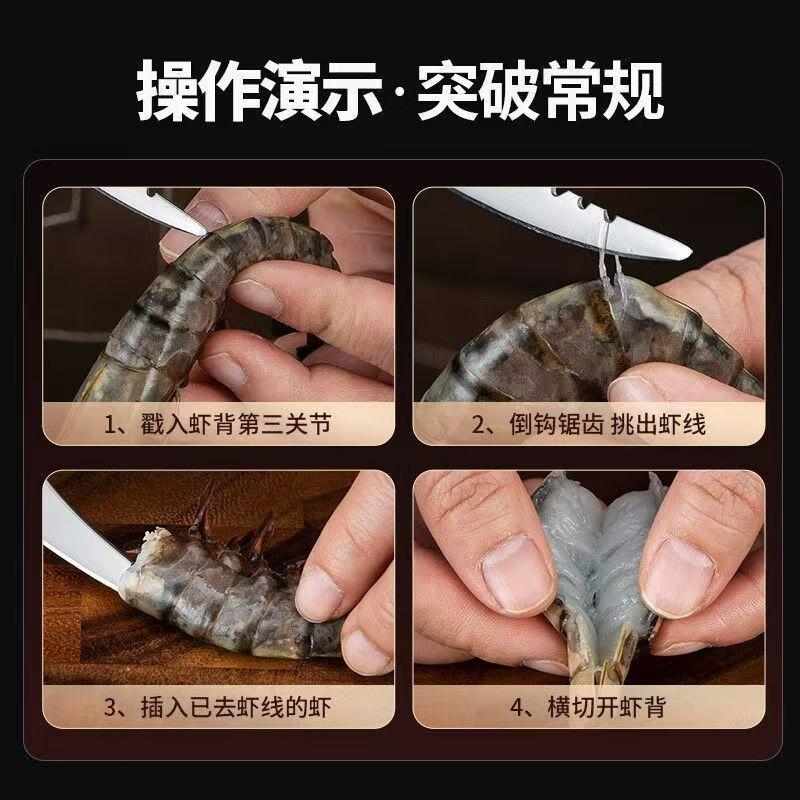 操作演示·突破常规

1、戳入虾背第三关节

2、倒钩锯齿 挑出虾线

3、插入已去虾线的虾

4、横切开虾背