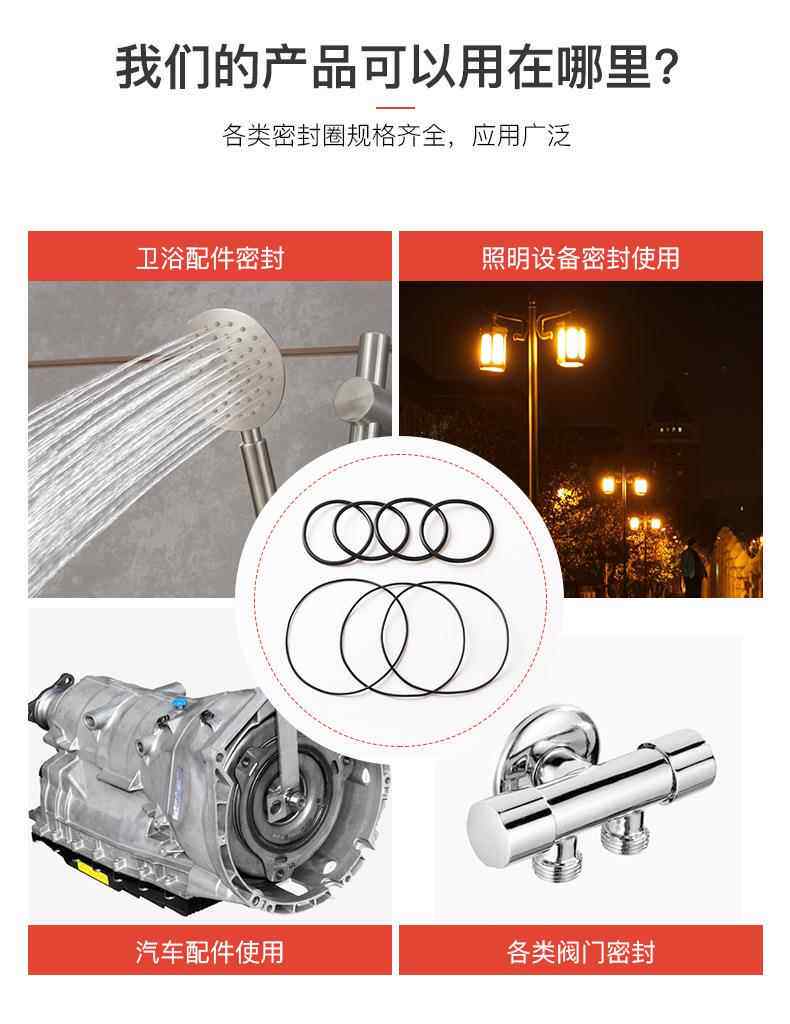 我们的产品可以用在哪里？

各类密封圈规格齐全，应用广泛

卫浴配件密封

照明设备密封使用

汽车配件使用

各类阀门密封