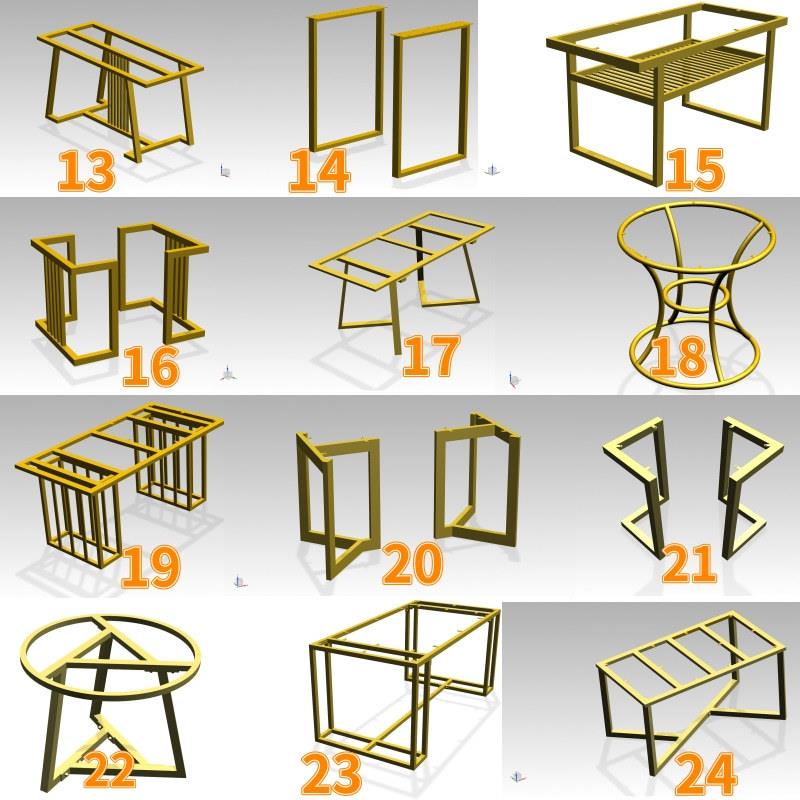 13
14
15
16
17
18
19
20
21
22
23
24