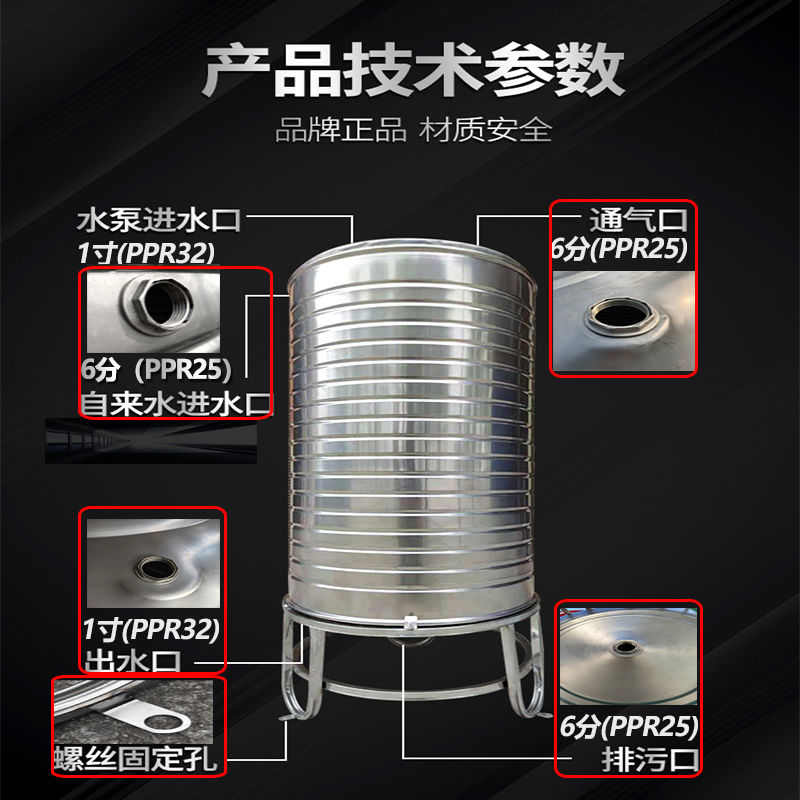 产品技术参数

品牌正品 材质安全

水泵进水口
1寸(PPR32)

6分（PPR25)
自来水进水口

通气口
6分(PPR25)

1寸(PPR32)
出水口

螺丝固定孔

6分(PPR25)
排污口