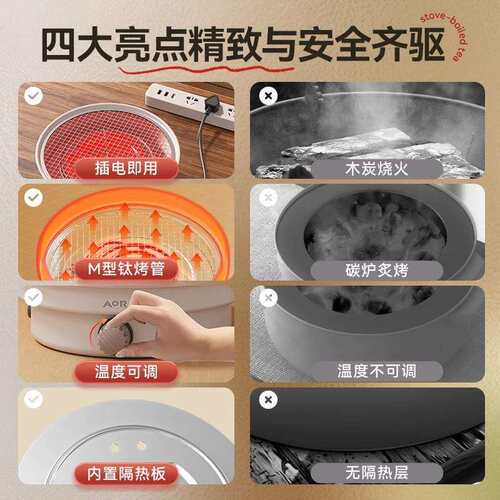 四大亮点精致与安全齐驱

stove-boiled tea

插电即用

木炭烧火

M型钛烤管

碳炉炙烤

AOR

温度可调

温度不可调

内置隔热板

无隔热层