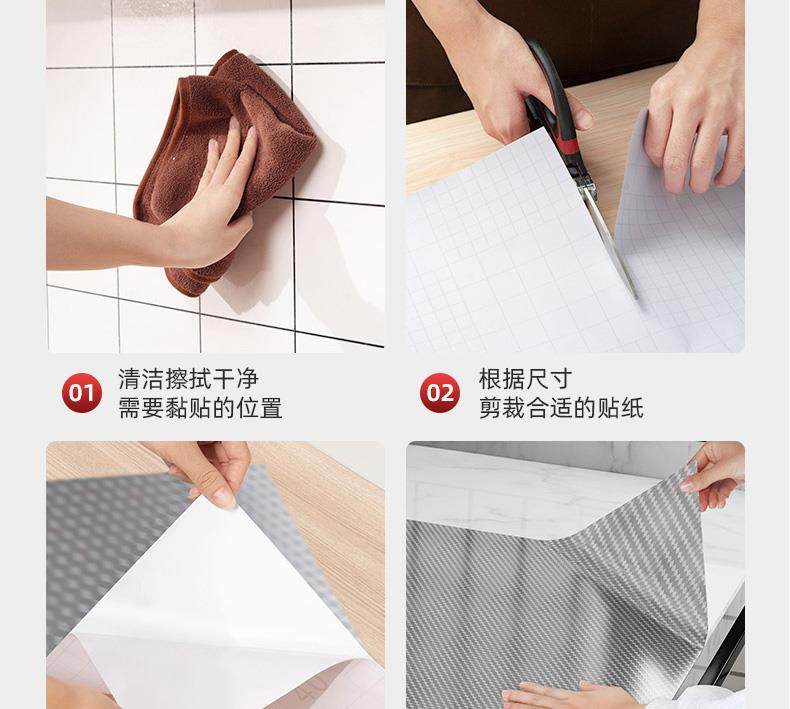 01 清洁擦拭干净
需要黏贴的位置

02 根据尺寸
剪裁合适的贴纸