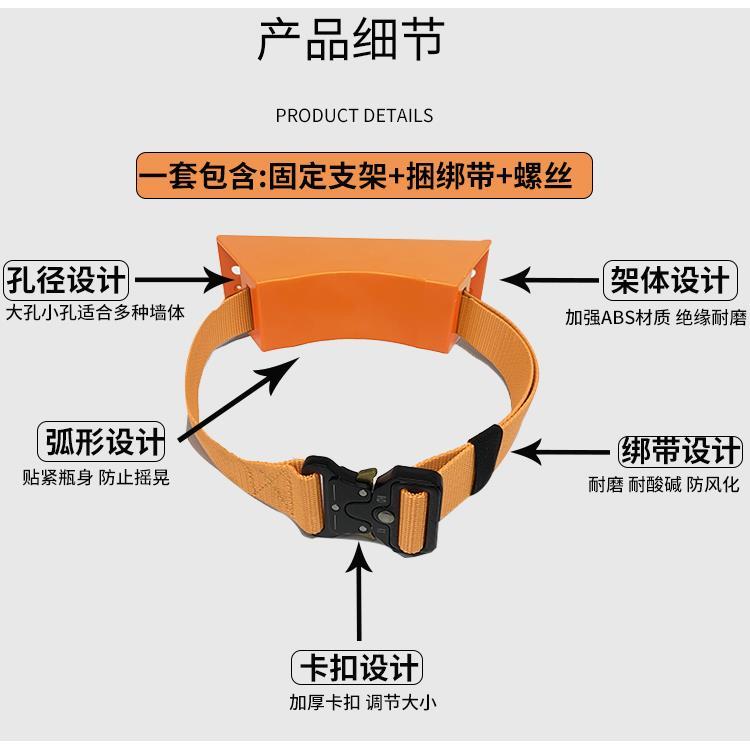 产品细节

PRODUCT DETAILS

一套包含:固定支架+捆绑带+螺丝

孔径设计
大孔小孔适合多种墙体

架体设计
加强ABS材质 绝缘耐磨

弧形设计
贴紧瓶身 防止摇晃

绑带设计
耐磨 耐酸碱 防风化

卡扣设计
加厚卡扣 调节大小