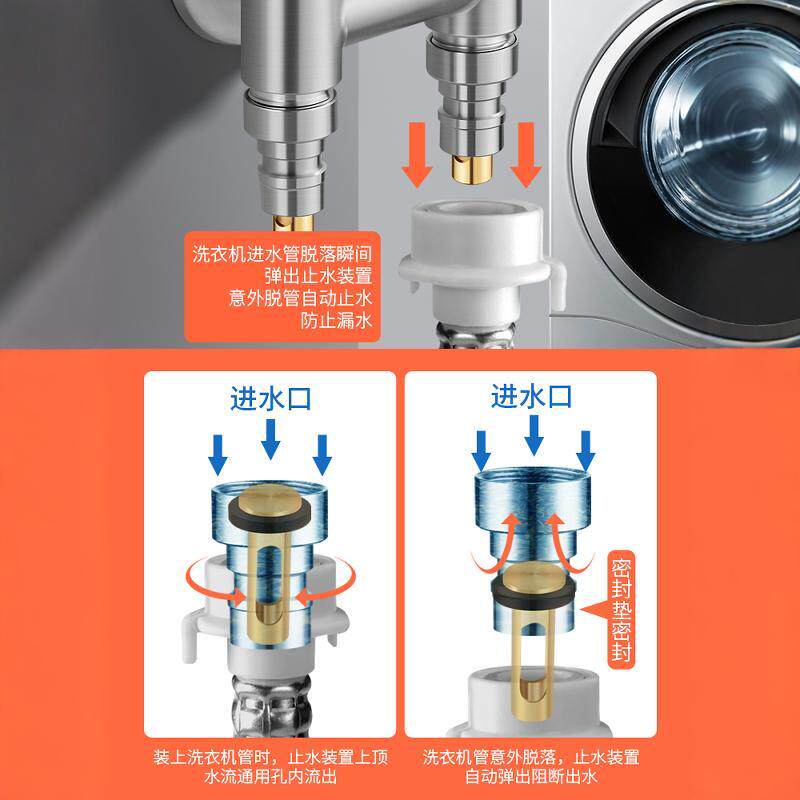 洗衣机进水管脱落瞬间
弹出止水装置
意外脱管自动止水
防止漏水

进水口

装上洗衣机管时，止水装置上顶
水流通用孔内流出

进水口

密封垫密封

洗衣机管意外脱落，止水装置
自动弹出阻断出水