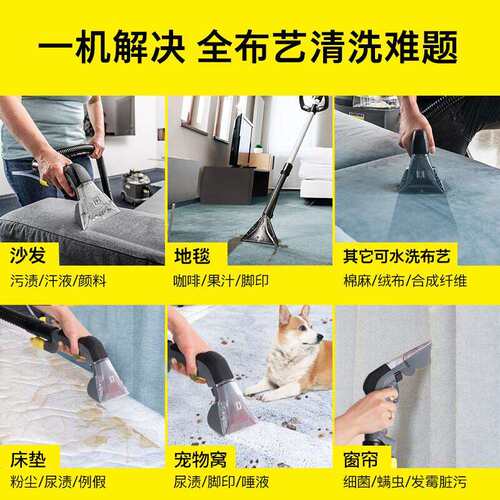 一机解决 全布艺清洗难题

沙发
污渍/汗液/颜料

地毯
咖啡/果汁/脚印

其它可水洗布艺
棉麻/绒布/合成纤维

床垫
粉尘/尿渍/例假

宠物窝
尿渍/脚印/唾液

窗帘
细菌/螨虫/发霉脏污