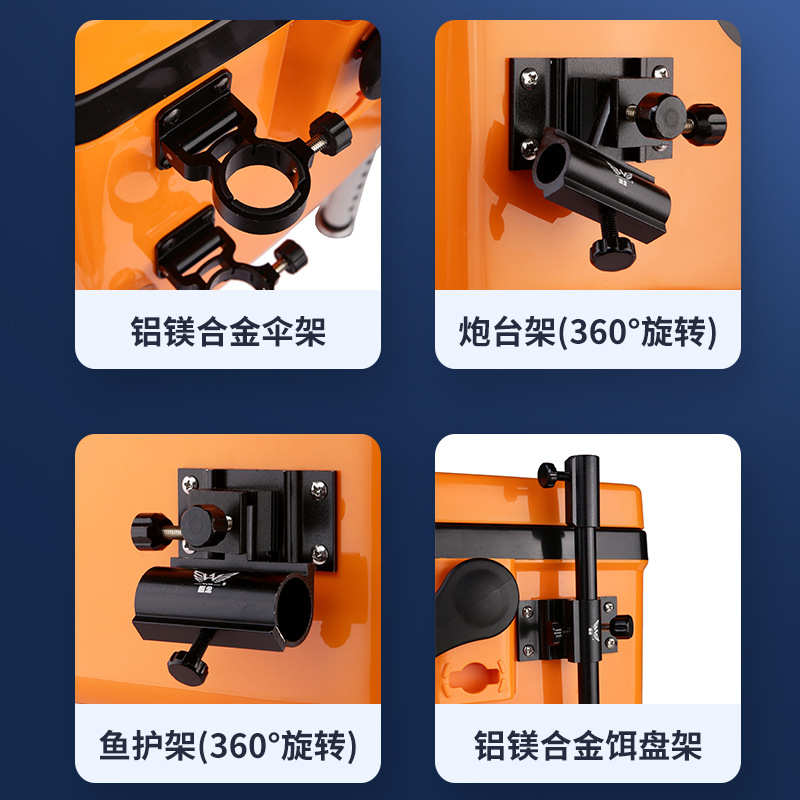 铝镁合金伞架

炮台架(360°旋转)

鱼护架(360°旋转)

铝镁合金饵盘架