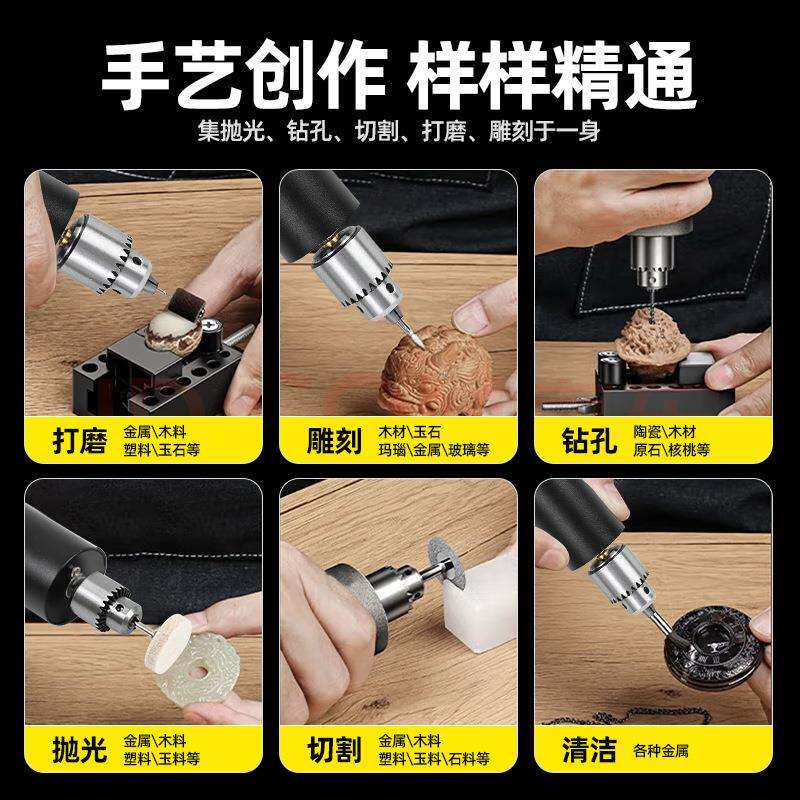 手艺创作 样样精通
集抛光、钻孔、切割、打磨、雕刻于一身

打磨 金属\木料 塑料\玉石等

雕刻 木材\玉石 玛瑙\金属\玻璃等

钻孔 陶瓷\木材 原石\核桃等

抛光 金属\木料 塑料\玉料等

切割 金属\木料 塑料\玉料\石料等

清洁 各种金属