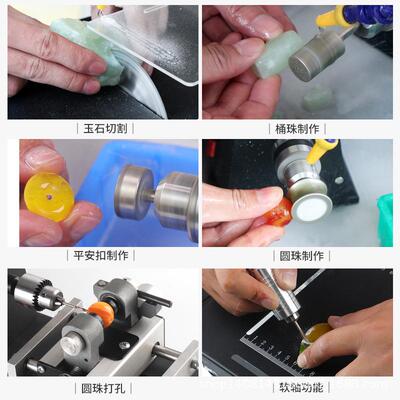 | 玉石切割 |

| 桶珠制作 |

| 平安扣制作 |

| 圆珠制作 |

| 圆珠打孔 |

| 软轴功能 |