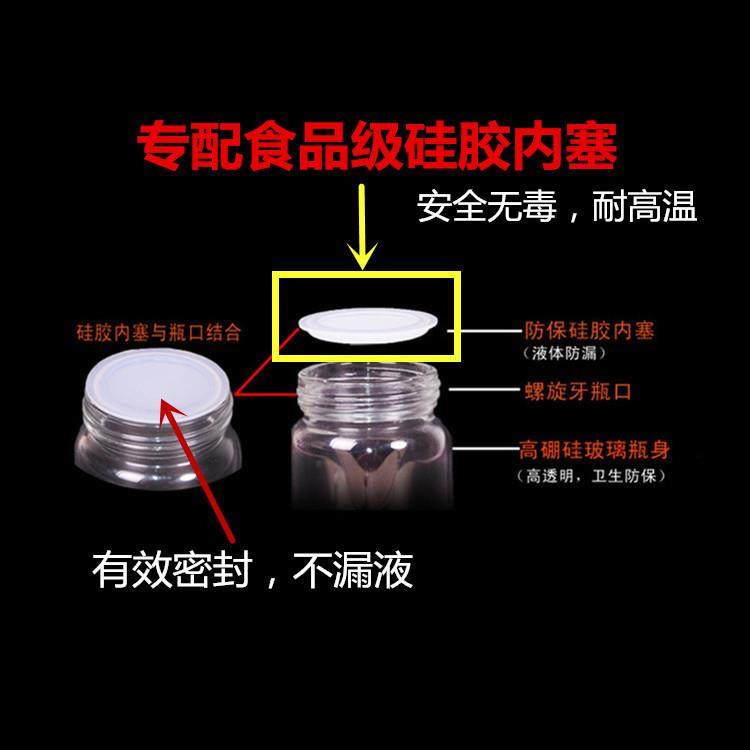 专配食品级硅胶内塞

安全无毒，耐高温

硅胶内塞与瓶口结合

防保硅胶内塞
（液体防漏）

螺旋牙瓶口

高硼硅玻璃瓶身
（高透明，卫生防保）

有效密封，不漏液