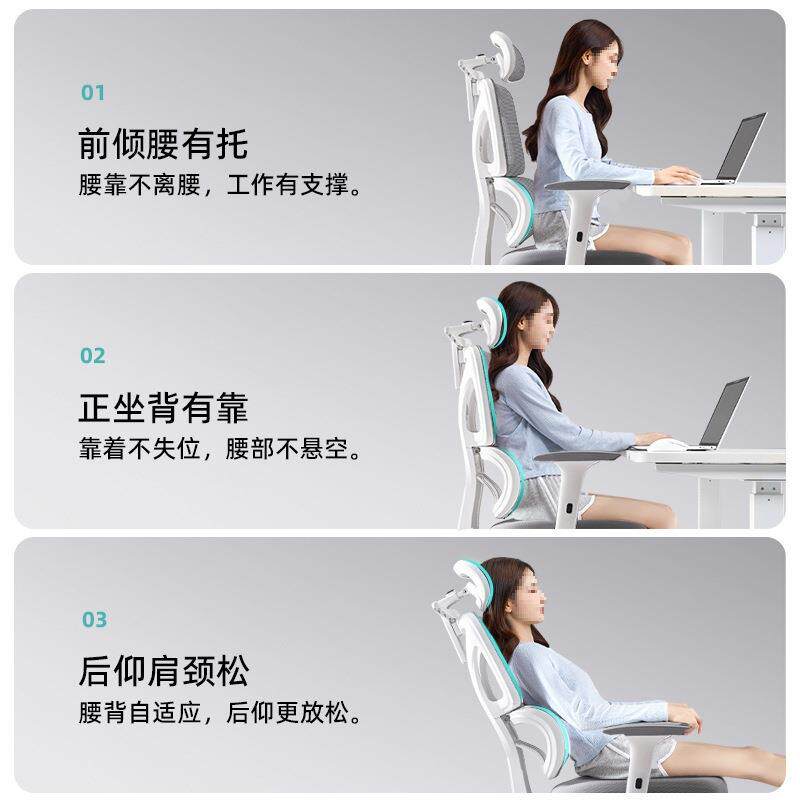 01

前倾腰有托

腰靠不离腰，工作有支撑。

02

正坐背有靠

靠着不失位，腰部不悬空。

03

后仰肩颈松

腰背自适应，后仰更放松。