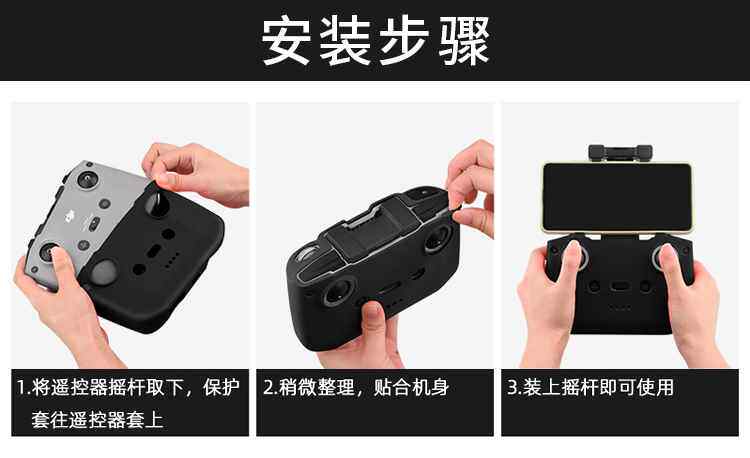 安装步骤

1.将遥控器摇杆取下，保护套往遥控器套上

2.稍微整理，贴合机身

3.装上摇杆即可使用