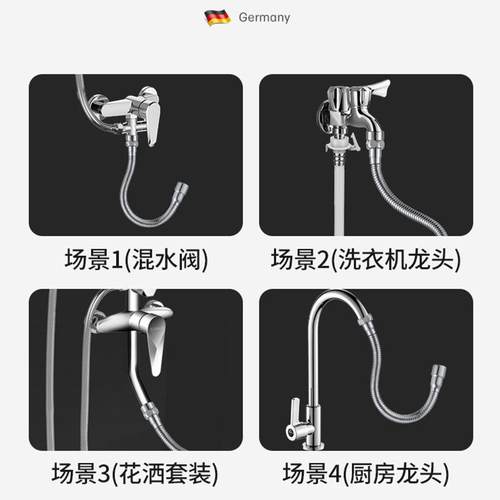 Germany

场景1(混水阀)

场景2(洗衣机龙头)

场景3(花洒套装)

场景4(厨房龙头)