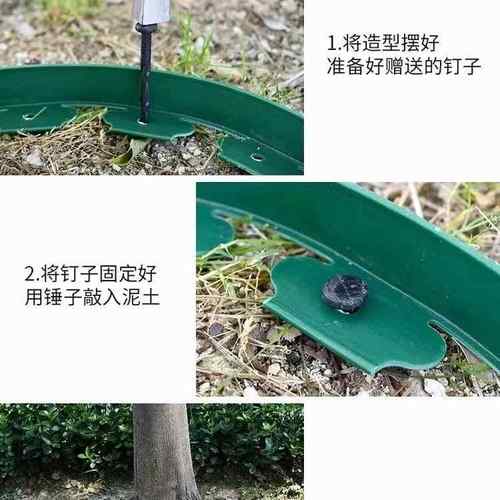 1.将造型摆好
准备好赠送的钉子

2.将钉子固定好
用锤子敲入泥土