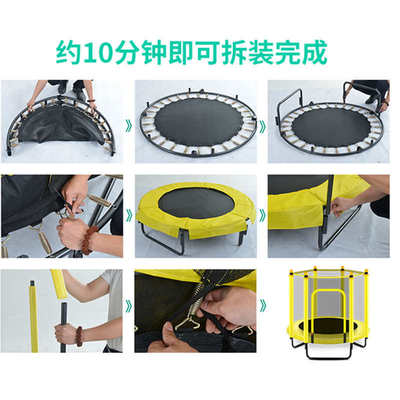 约10分钟即可拆装完成