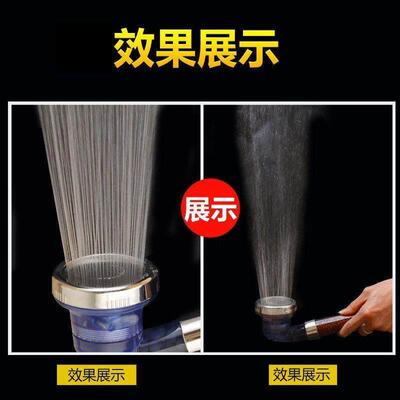 效果展示

展示

效果展示

效果展示