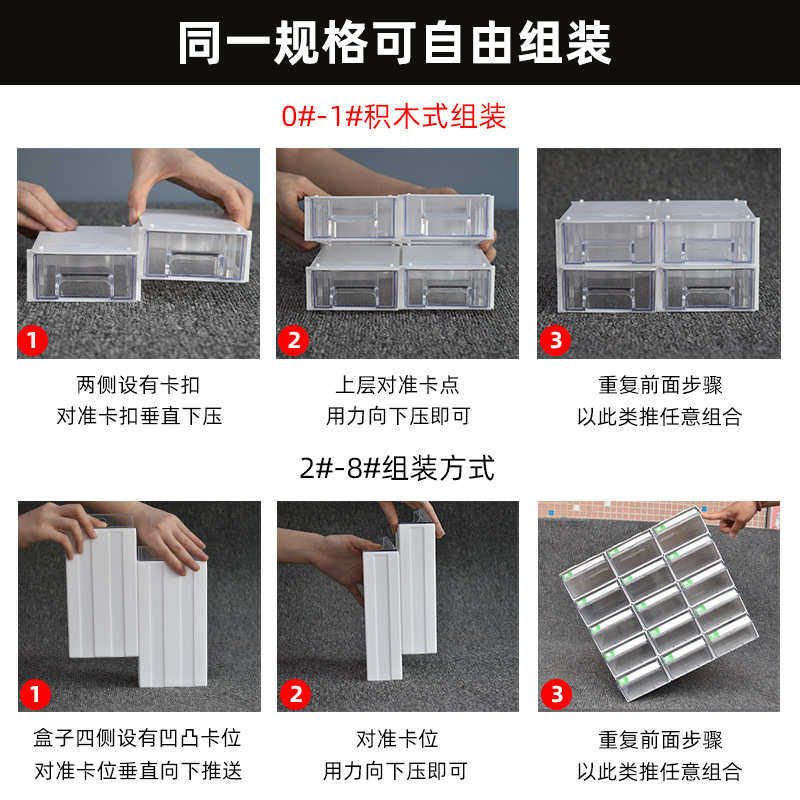 同一规格可自由组装

0#-1#积木式组装

1

两侧设有卡扣
对准卡扣垂直下压

2

上层对准卡点
用力向下压即可

3

重复前面步骤
以此类推任意组合

2#-8#组装方式

1

盒子四侧设有凹凸卡位
对准卡位垂直向下推送

2

对准卡位
用力向下压即可

3

重复前面步骤
以此类推任意组合