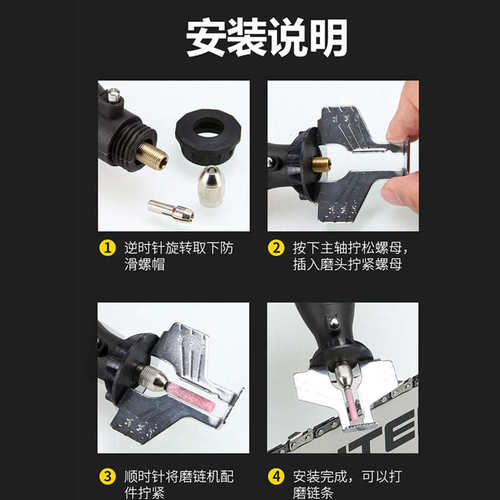 安装说明

1 逆时针旋转取下防滑螺帽

2 按下主轴拧松螺母，插入磨头拧紧螺母

3 顺时针将磨链机配件拧紧

4 安装完成，可以打磨链条

ITE