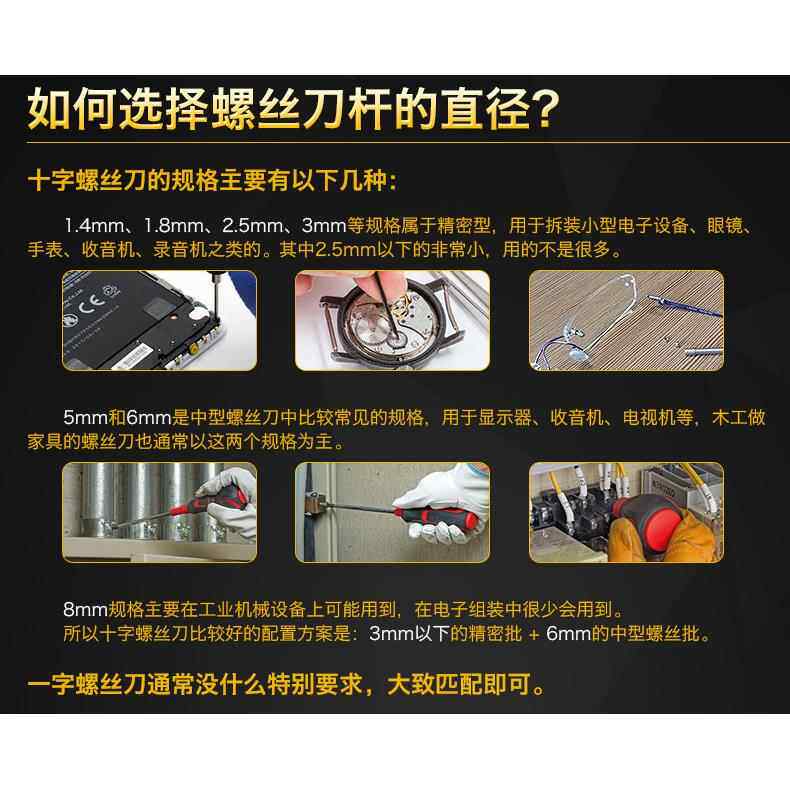 如何选择螺丝刀杆的直径?

十字螺丝刀的规格主要有以下几种:

1.4mm、1.8mm、2.5mm、3mm等规格属于精密型，用于拆装小型电子设备、眼镜、手表、收音机、录音机之类的。其中2.5mm以下的非常小，用的不是很多。

5mm和6mm是中型螺丝刀中比较常见的规格，用于显示器、收音机、电视机等，木工做家具的螺丝刀也通常以这两个规格为主。

8mm规格主要在工业机械设备上可能用到，在电子组装中很少会用到。
所以十字螺丝刀比较好的配置方案是：3mm以下的精密批 + 6mm的中型螺丝批。

一字螺丝刀通常没什么特别要求，大致匹配即可。