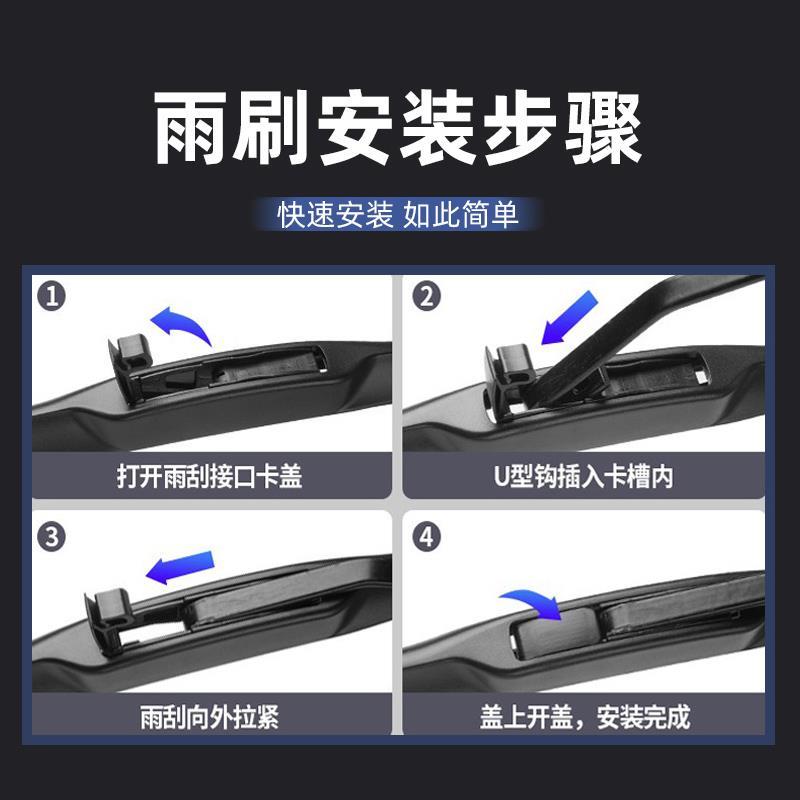 雨刷安装步骤

快速安装 如此简单

1
打开雨刮接口卡盖

2
U型钩插入卡槽内

3
雨刮向外拉紧

4
盖上开盖，安装完成