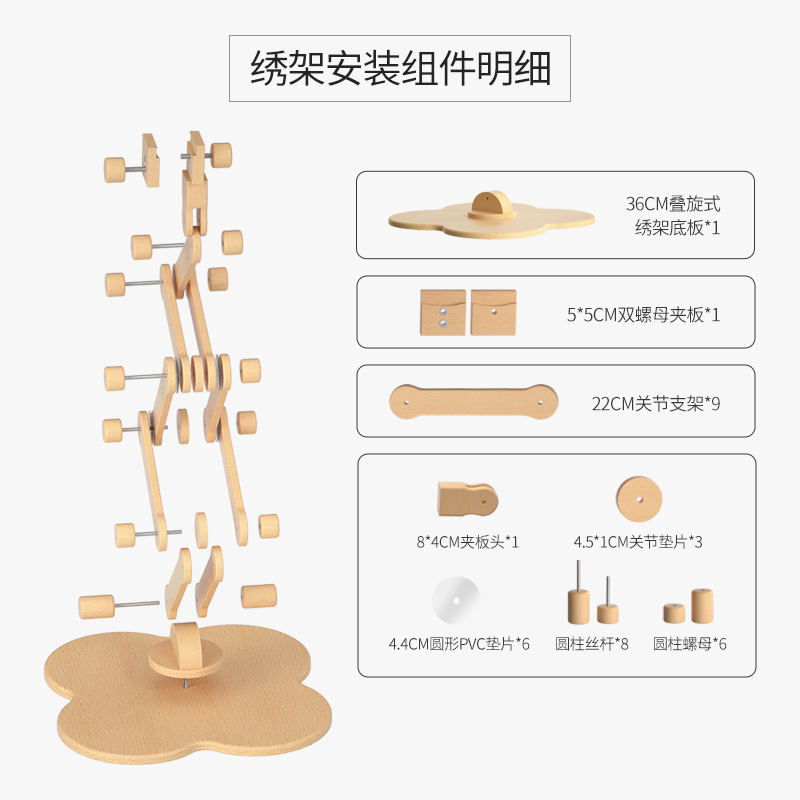 绣架安装组件明细

36CM叠旋式
绣架底板*1

5*5CM双螺母夹板*1

22CM关节支架*9

8*4CM夹板头*1

4.5*1CM关节垫片*3

4.4CM圆形PVC垫片*6

圆柱丝杆*8

圆柱螺母*6