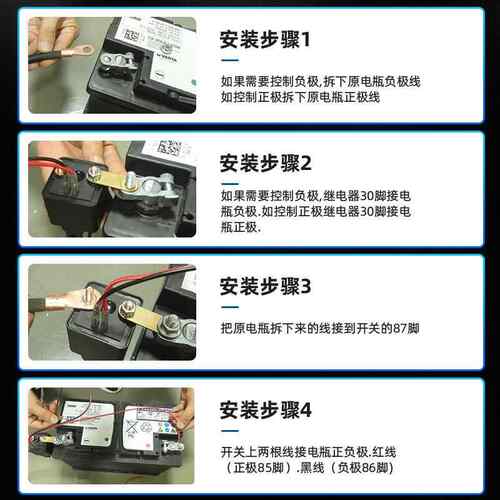 安装步骤1

如果需要控制负极,拆下原电瓶负极线
如控制正极拆下原电瓶正极线

安装步骤2

如果需要控制负极,继电器30脚接电瓶负极.如控制正极继电器30脚接电瓶正极.

安装步骤3

把原电瓶拆下来的线接到开关的87脚

安装步骤4

开关上两根线接电瓶正负极.红线（正极85脚）.黑线（负极86脚）