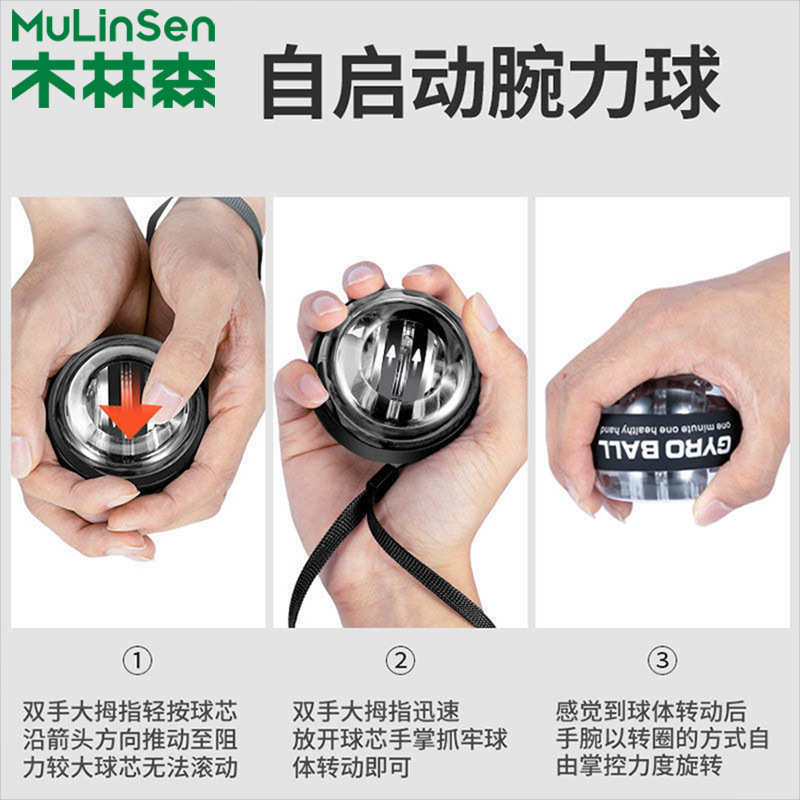 MuLinSen
木林森

自启动腕力球

GYRO BALL
one minute one healthy hand

①

双手大拇指轻按球芯沿箭头方向推动至阻力较大球芯无法滚动

②

双手大拇指迅速放开球芯手掌抓牢球体转动即可

③

感觉到球体转动后手腕以转圈的方式自由掌控力度旋转