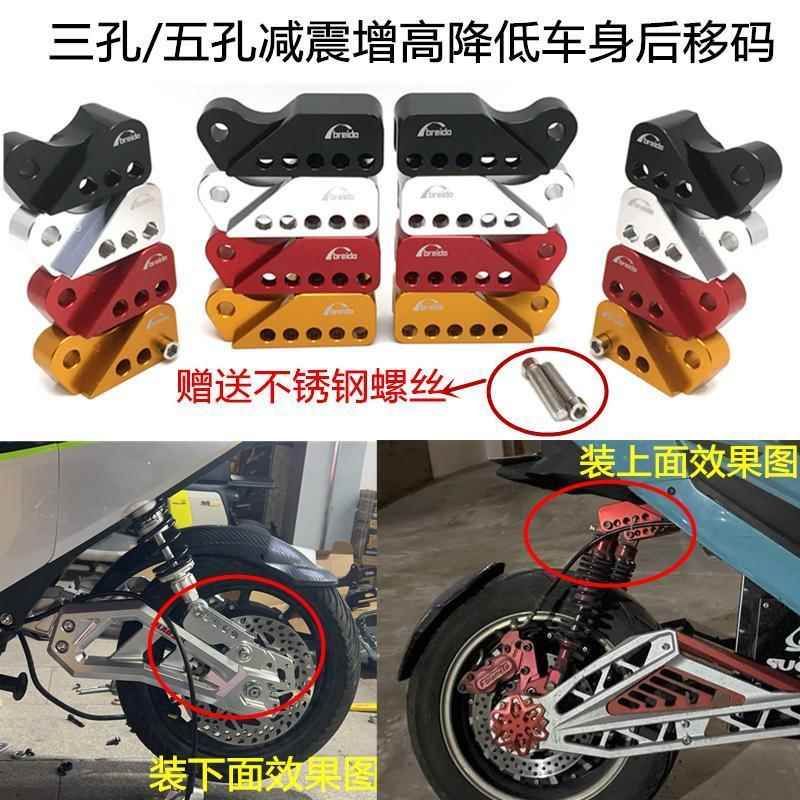 三孔/五孔减震增高降低车身后移码

breido

breido

breido

breido

breido

breido

赠送不锈钢螺丝

装上面效果图

装下面效果图