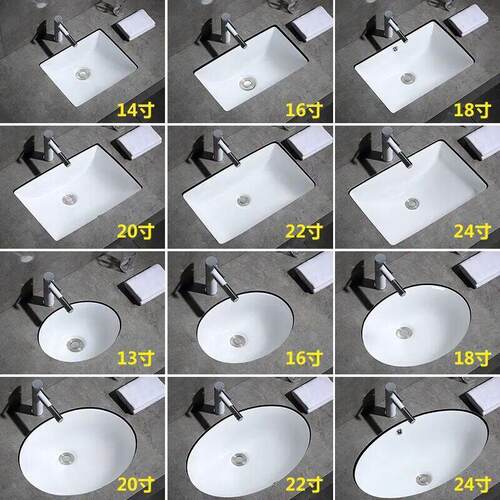 14寸

16寸

18寸

20寸

22寸

24寸

13寸

16寸

18寸

20寸

22寸

24寸