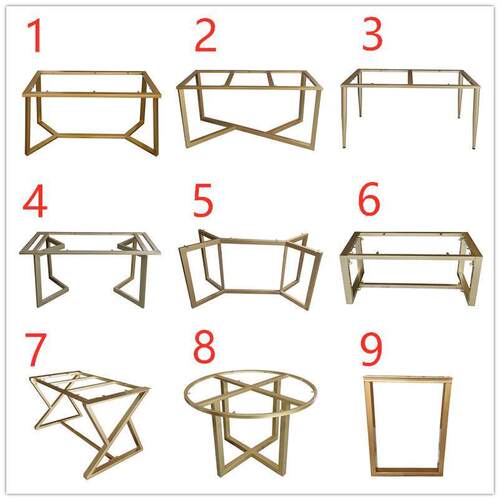 1

2

3

4

5

6

7

8

9