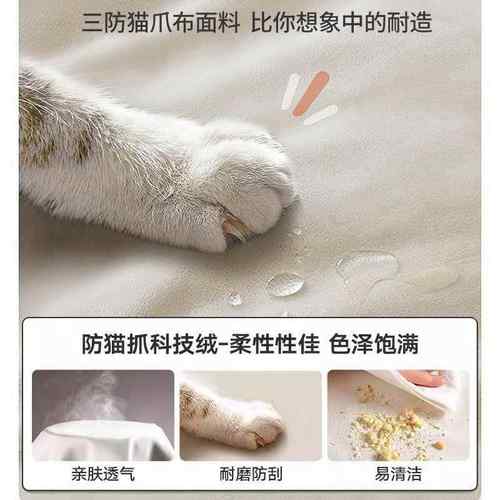 三防猫爪布面料 比你想象中的耐造

防猫抓科技绒-柔性性佳 色泽饱满

亲肤透气

耐磨防刮

易清洁