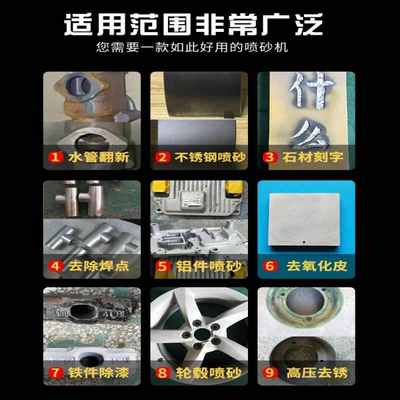 适用范围非常广泛
您需要一款如此好用的喷砂机

什么

1 水管翻新
2 不锈钢喷砂
3 石材刻字
4 去除焊点
5 铝件喷砂
6 去氧化皮
7 铁件除漆
8 轮毂喷砂
9 高压去锈