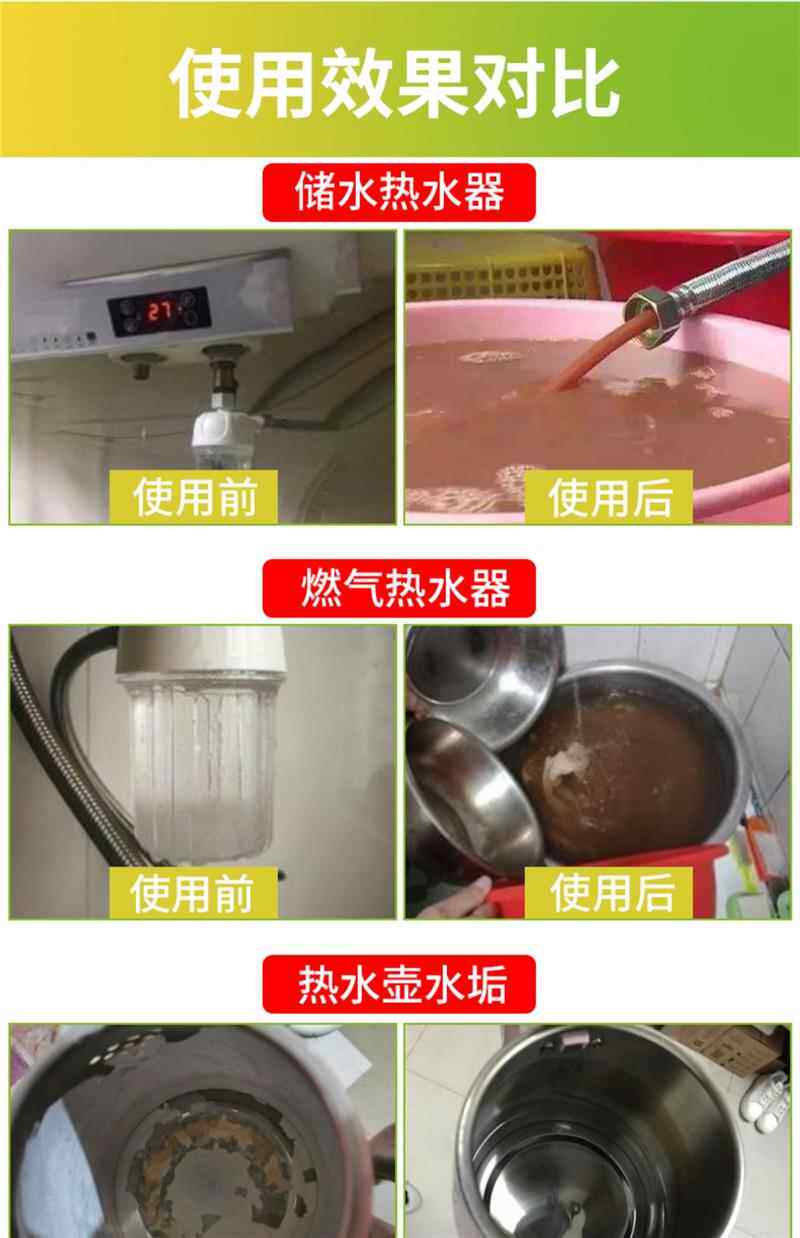 使用效果对比

储水热水器

27

使用前

使用后

燃气热水器

使用前

使用后

热水壶水垢