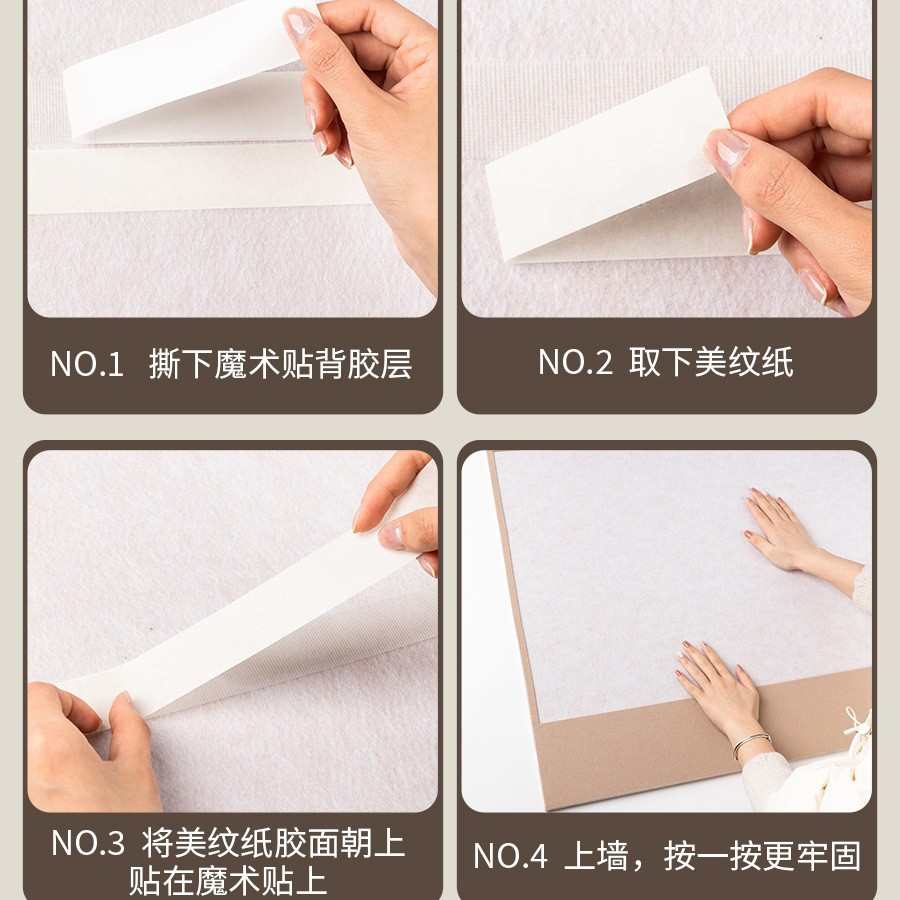 NO.1 撕下魔术贴背胶层

NO.2 取下美纹纸

NO.3 将美纹纸胶面朝上贴在魔术贴上

NO.4 上墙，按一按更牢固