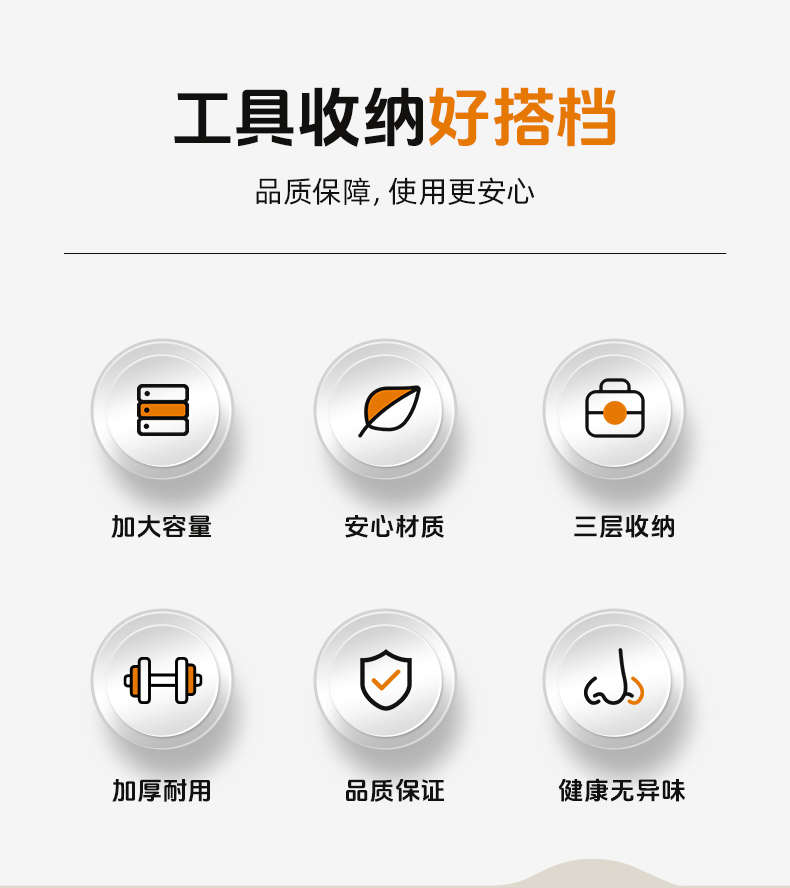 工具收纳好搭档

品质保障,使用更安心

加大容量

安心材质

三层收纳

加厚耐用

品质保证

健康无异味