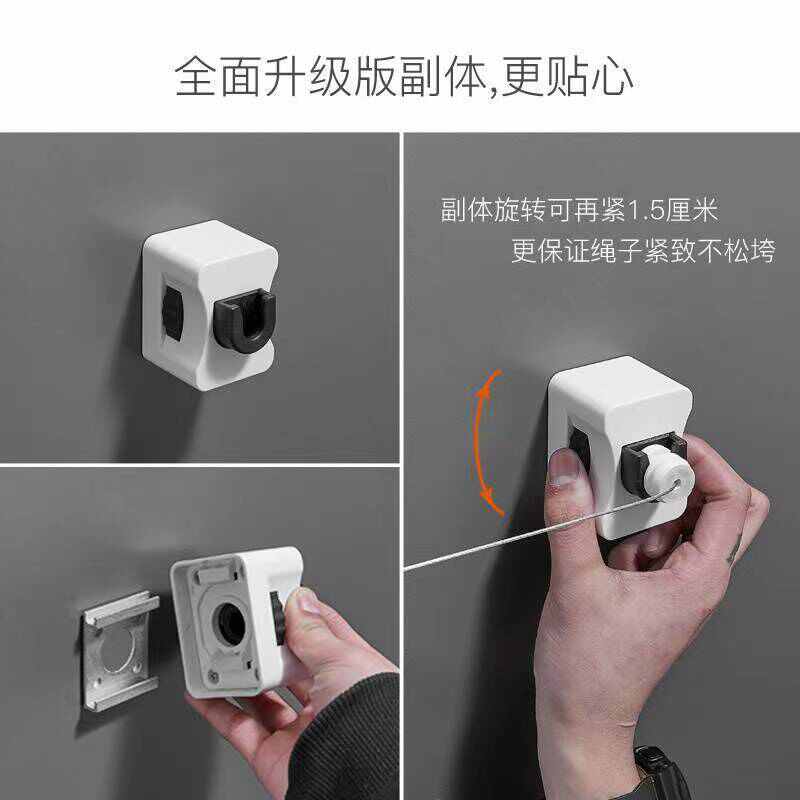 全面升级版副体,更贴心

副体旋转可再紧1.5厘米
更保证绳子紧致不松垮