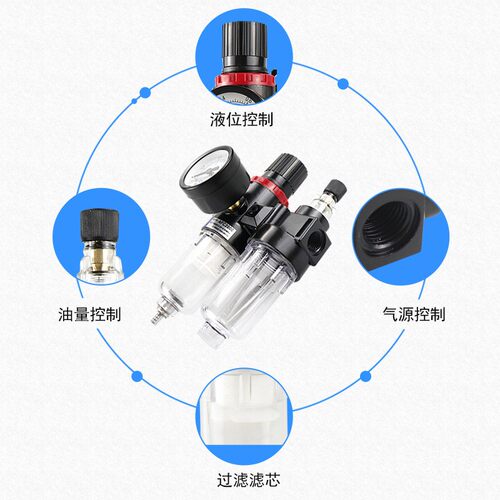 液位控制

油量控制

气源控制

过滤滤芯