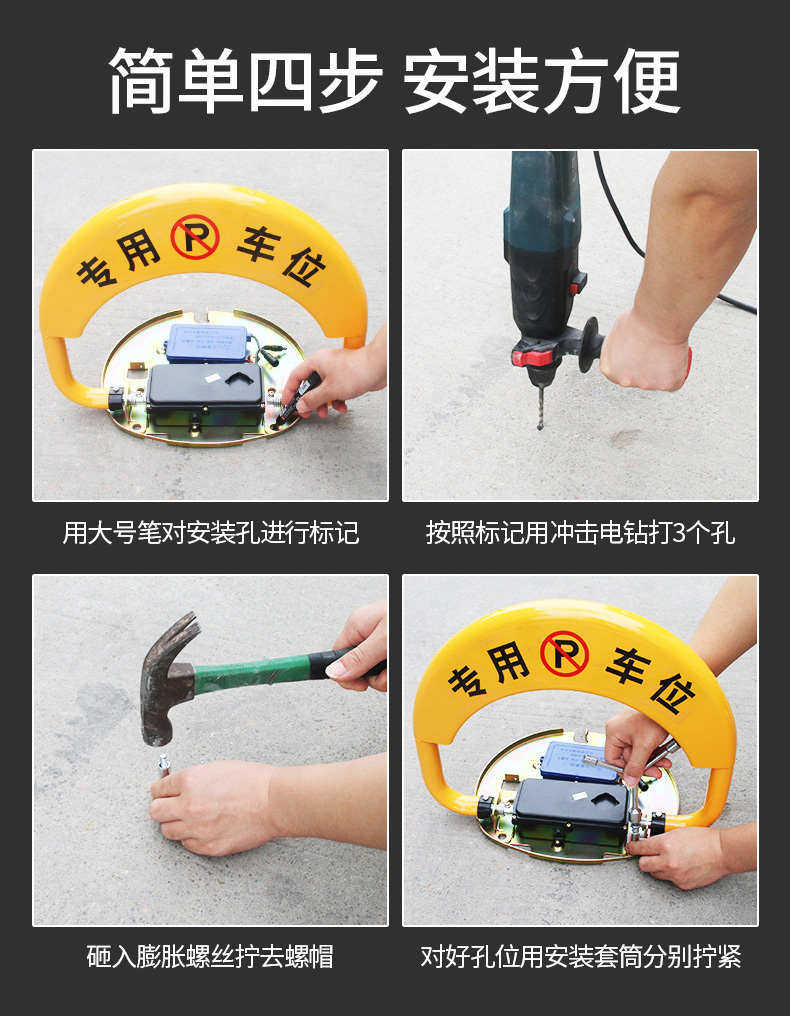 简单四步 安装方便

专用 P 车位

用大号笔对安装孔进行标记

按照标记用冲击电钻打3个孔

砸入膨胀螺丝拧去螺帽

专用 P 车位

对好孔位用安装套筒分别拧紧