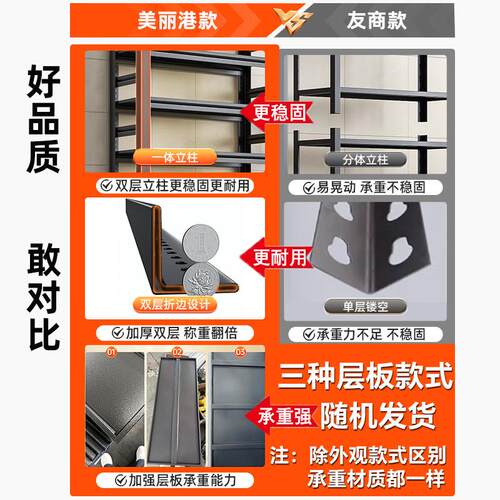 美丽港款
VS
友商款

好品质

敢对比

更稳固

一体立柱

分体立柱

双层立柱更稳固更耐用

易晃动 承重不稳固

更耐用

双层折边设计

单层镂空

加厚双层 称重翻倍

承重力不足 不稳固

01
02
03

三种层板款式

承重强

随机发货

注：除外观款式区别 承重材质都一样

加强层板承重能力