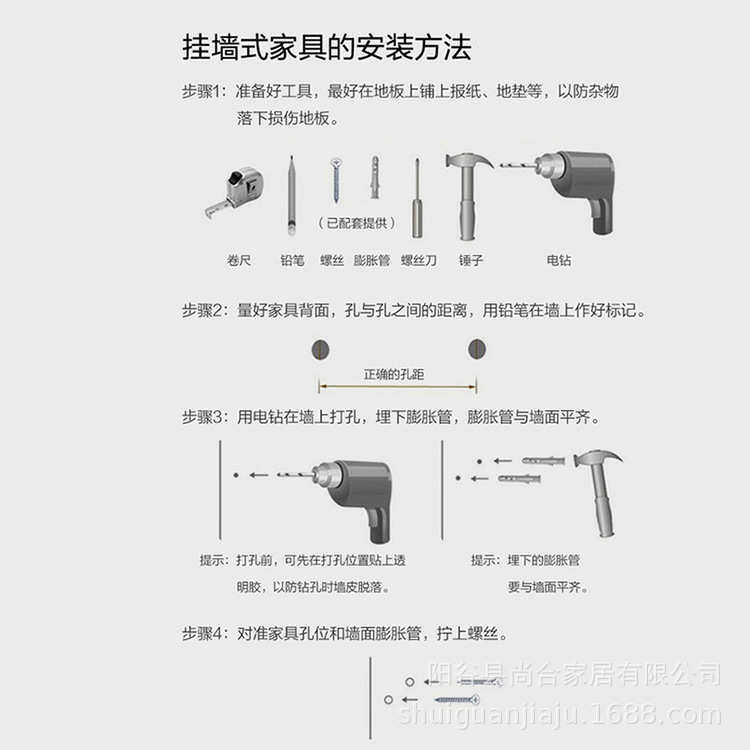 挂墙式家具的安装方法

步骤1：准备好工具，最好在地板上铺上报纸、地垫等，以防杂物落下损伤地板。

（已配套提供）

卷尺 铅笔 螺丝 膨胀管 螺丝刀 锤子 电钻

步骤2：量好家具背面，孔与孔之间的距离，用铅笔在墙上作好标记。

正确的孔距

步骤3：用电钻在墙上打孔，埋下膨胀管，膨胀管与墙面平齐。

提示：打孔前，可先在打孔位置贴上透明胶，以防钻孔时墙皮脱落。

提示：埋下的膨胀管要与墙面平齐。

步骤4：对准家具孔位和墙面膨胀管，拧上螺丝。

阳谷县尚合家居有限公司
shuiguanjiaju.1688.com