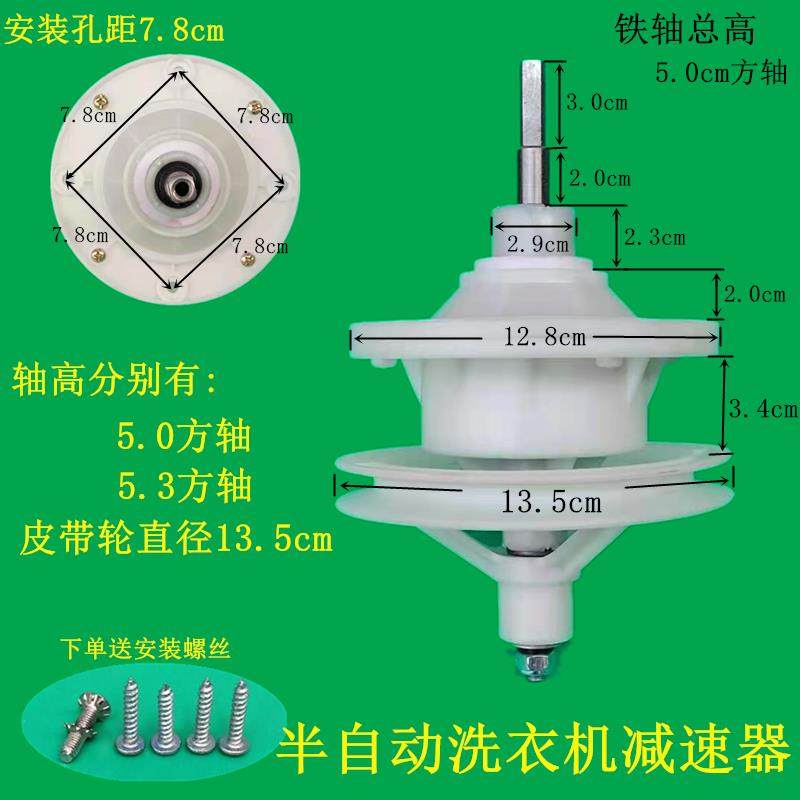 安装孔距7.8cm

7.8cm
7.8cm
7.8cm
7.8cm

铁轴总高
5.0cm方轴

3.0cm
2.0cm
2.9cm
2.3cm
2.0cm
12.8cm
3.4cm
13.5cm

轴高分别有:
5.0方轴
5.3方轴
皮带轮直径13.5cm

下单送安装螺丝

半自动洗衣机减速器