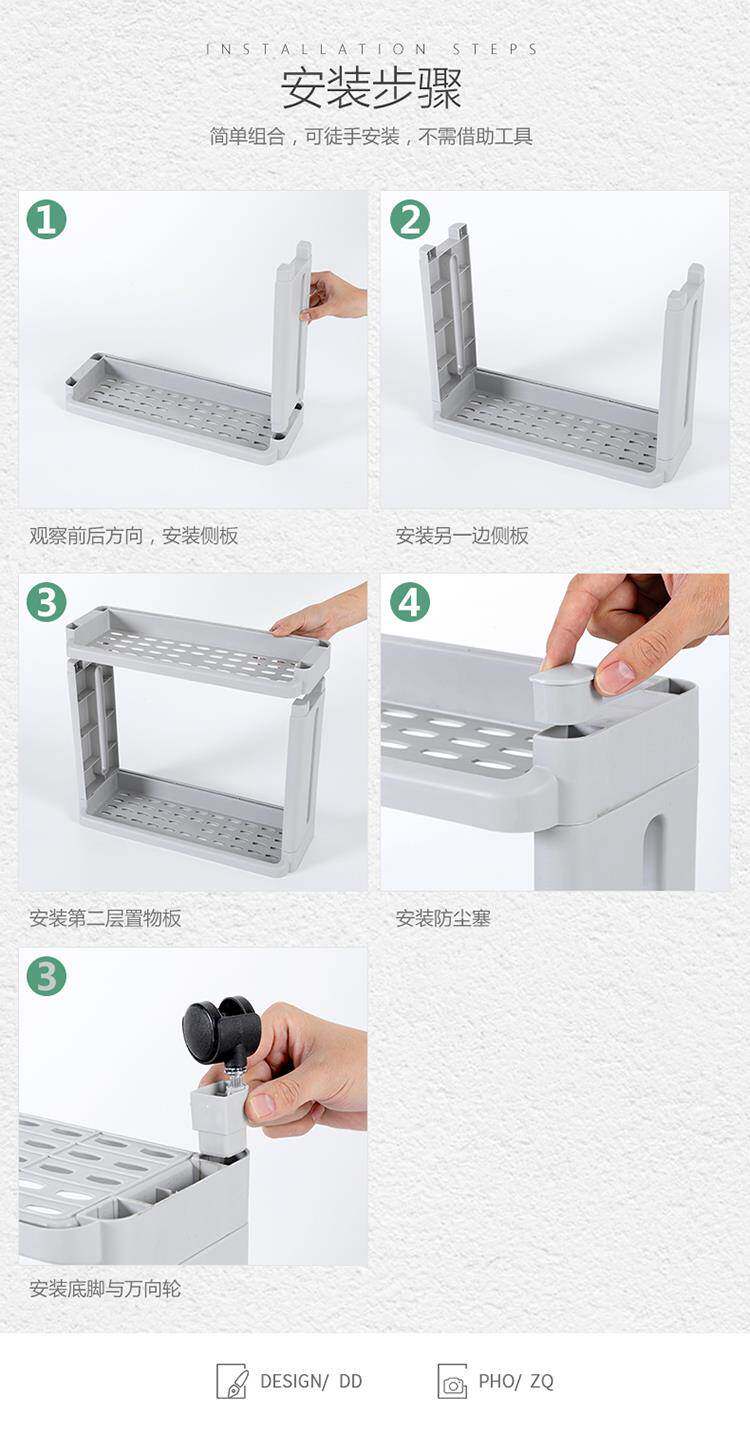 INSTALLATION STEPS

安装步骤

简单组合，可徒手安装，不需借助工具

1

观察前后方向，安装侧板

2

安装另一边侧板

3

安装第二层置物板

4

安装防尘塞

3

安装底脚与万向轮

DESIGN/ DD

PHO/ ZQ