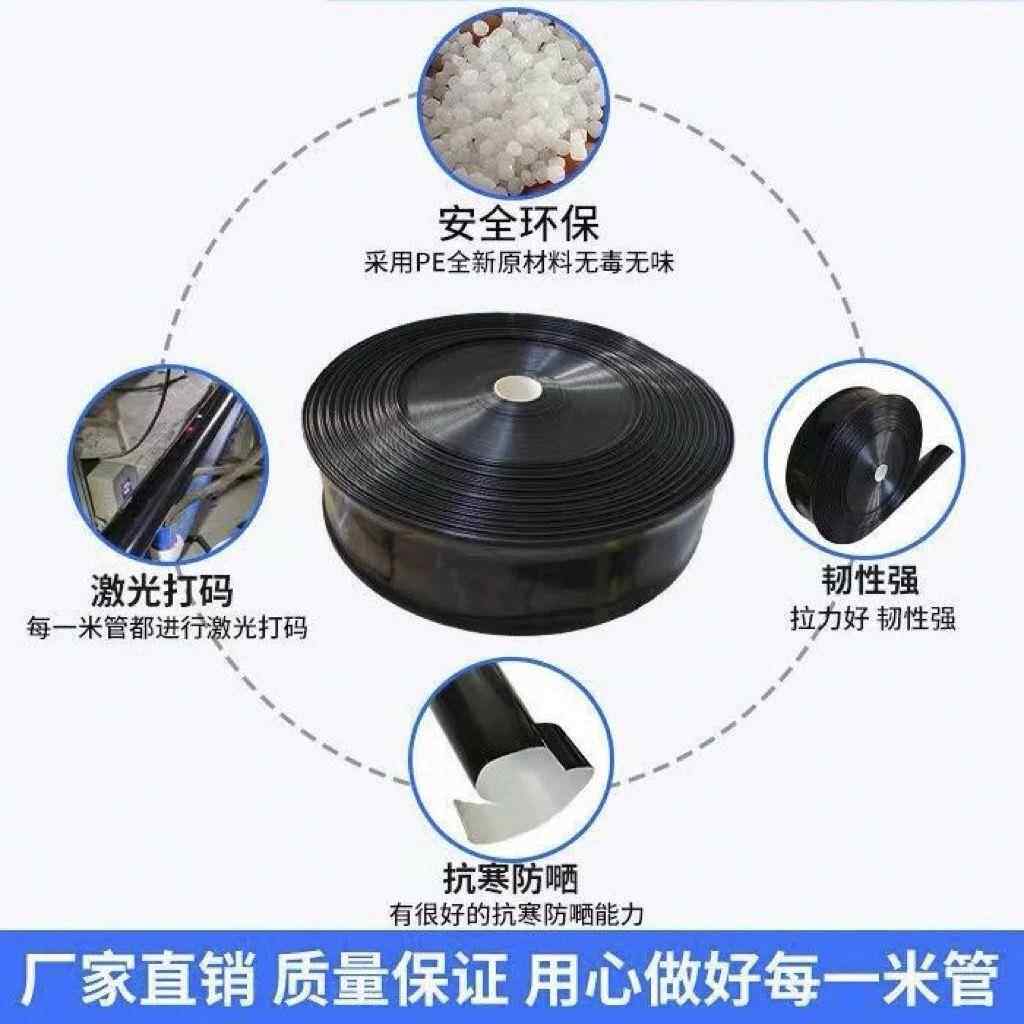 安全环保
采用PE全新原材料无毒无味

激光打码
每一米管都进行激光打码

韧性强
拉力好 韧性强

抗寒防晒
有很好的抗寒防晒能力

厂家直销 质量保证 用心做好每一米管