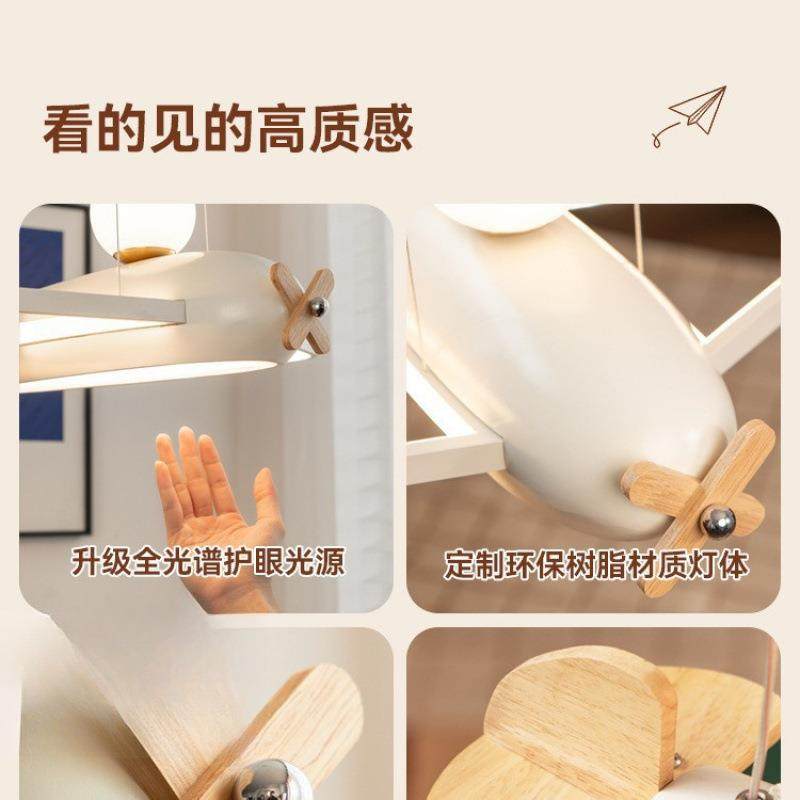 看的见的高质感

升级全光谱护眼光源

定制环保树脂材质灯体