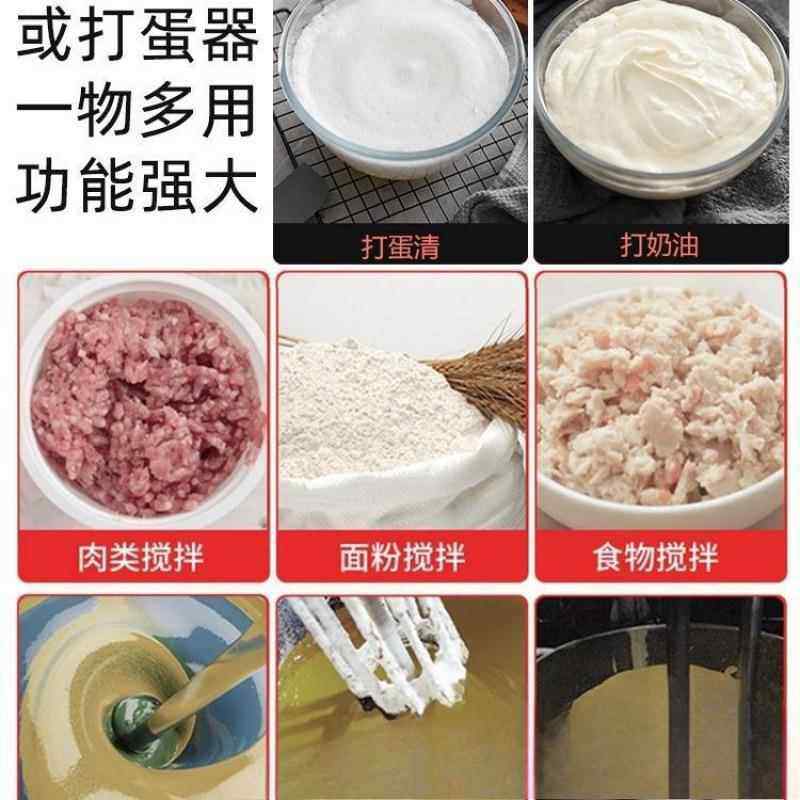 或打蛋器
一物多用
功能强大

打蛋清

打奶油

肉类搅拌

面粉搅拌

食物搅拌